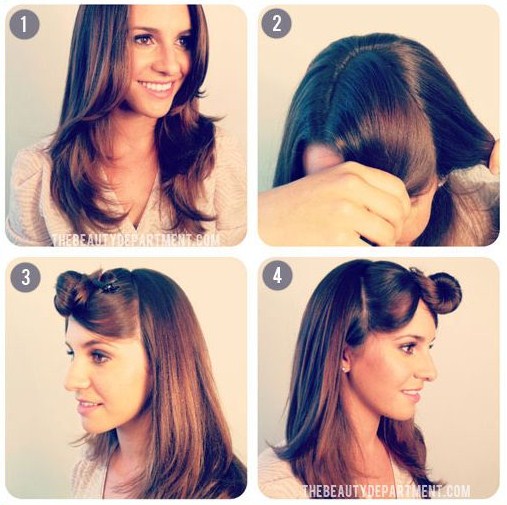 1

THEBEAUTYDEPARTMENT.COM

2

3

4

THEBEAUTYDEPARTMENT.COM